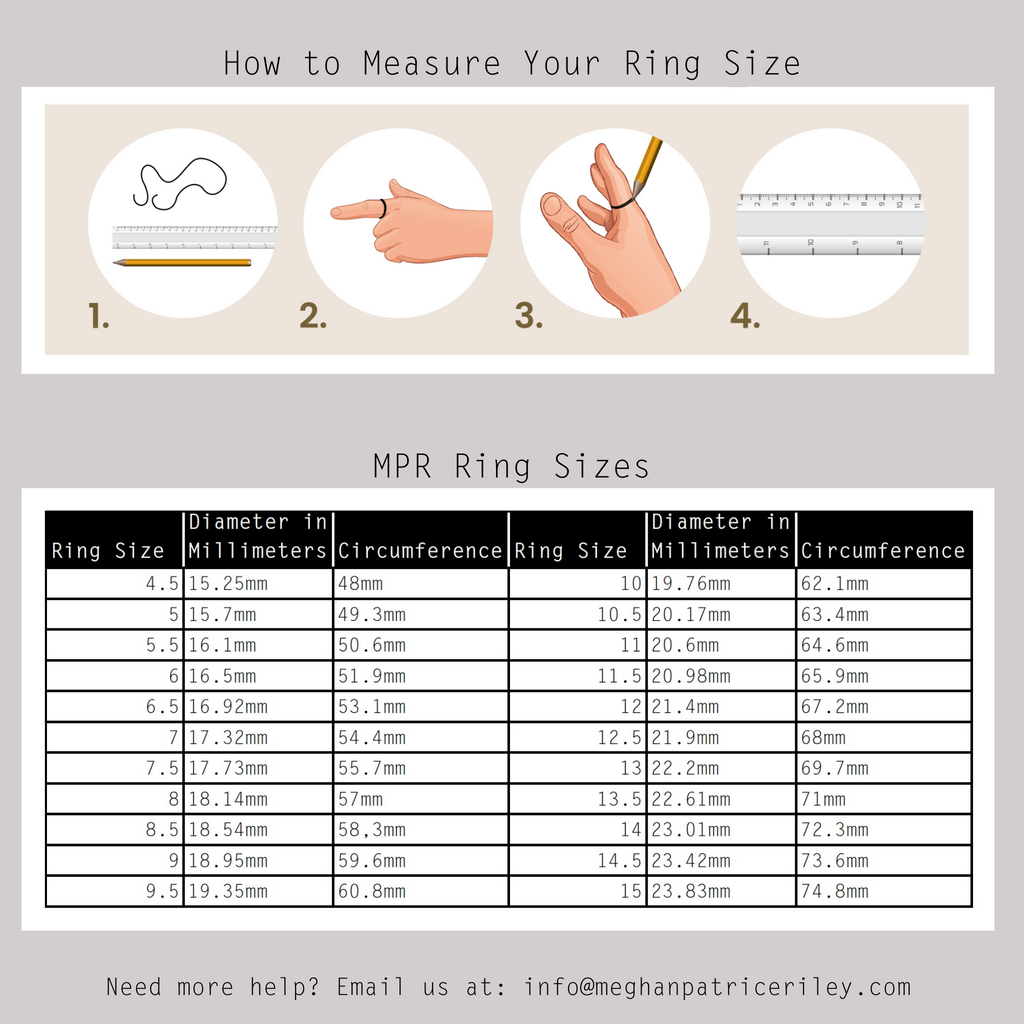 How to Measure Your Ring Size

1.

2.

3.

4.

MPR Ring Sizes

| Ring Size | Diameter in Millimeters | Circumference | Ring Size | Diameter in Millimeters | Circumference |
|---|---|---|---|---|---|
| 4.5 | 15.25mm | 48mm | 10 | 19.76mm | 62.1mm |
| 5 | 15.7mm | 49.3mm | 10.5 | 20.17mm | 63.4mm |
| 5.5 | 16.1mm | 50.6mm | 11 | 20.6mm | 64.6mm |
| 6 | 16.5mm | 51.9mm | 11.5 | 20.98mm | 65.9mm |
| 6.5 | 16.92mm | 53.1mm | 12 | 21.4mm | 67.2mm |
| 7 | 17.32mm | 54.4mm | 12.5 | 21.9mm | 68mm |
| 7.5 | 17.73mm | 55.7mm | 13 | 22.2mm | 69.7mm |
| 8 | 18.14mm | 57mm | 13.5 | 22.61mm | 71mm |
| 8.5 | 18.54mm | 58,3mm | 14 | 23.01mm | 72.3mm |
| 9 | 18.95mm | 59.6mm | 14.5 | 23.42mm | 73.6mm |
| 9.5 | 19.35mm | 60.8mm | 15 | 23.83mm | 74.8mm |

Need more help? Email us at: info@meghanpatriceriley.com